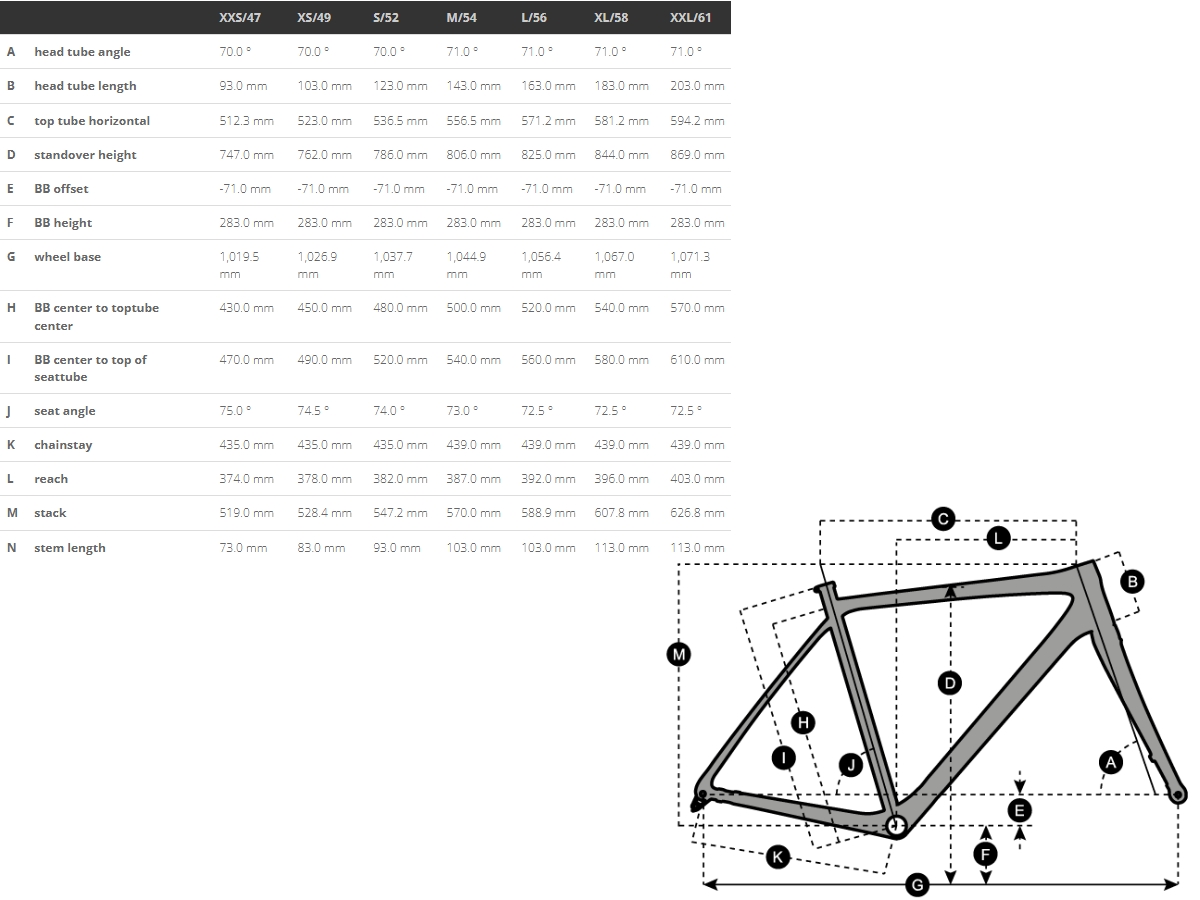 | | | XXS/47 | XS/49 | S/52 | M/54 | L/56 | XL/58 | XXL/61 |
|---|---|---|---|---|---|---|---|---|
| A | head tube angle | 70.0 ° | 70.0 ° | 70.0 ° | 71.0 ° | 71.0 ° | 71.0 ° | 71.0 ° |
| B | head tube length | 93.0 mm | 103.0 mm | 123.0 mm | 143.0 mm | 163.0 mm | 183.0 mm | 203.0 mm |
| C | top tube horizontal | 512.3 mm | 523.0 mm | 536.5 mm | 556.5 mm | 571.2 mm | 581.2 mm | 594.2 mm |
| D | standover height | 747.0 mm | 762.0 mm | 786.0 mm | 806.0 mm | 825.0 mm | 844.0 mm | 869.0 mm |
| E | BB offset | -71.0 mm | -71.0 mm | -71.0 mm | -71.0 mm | -71.0 mm | -71.0 mm | -71.0 mm |
| F | BB height | 283.0 mm | 283.0 mm | 283.0 mm | 283.0 mm | 283.0 mm | 283.0 mm | 283.0 mm |
| G | wheel base | 1,019.5 mm | 1,026.9 mm | 1,037.7 mm | 1,044.9 mm | 1,056.4 mm | 1,067.0 mm | 1,071.3 mm |
| H | BB center to toptube center | 430.0 mm | 450.0 mm | 480.0 mm | 500.0 mm | 520.0 mm | 540.0 mm | 570.0 mm |
| I | BB center to top of seattube | 470.0 mm | 490.0 mm | 520.0 mm | 540.0 mm | 560.0 mm | 580.0 mm | 610.0 mm |
| J | seat angle | 75.0 ° | 74.5 ° | 74.0 ° | 73.0 ° | 72.5 ° | 72.5 ° | 72.5 ° |
| K | chainstay | 435.0 mm | 435.0 mm | 435.0 mm | 439.0 mm | 439.0 mm | 439.0 mm | 439.0 mm |
| L | reach | 374.0 mm | 378.0 mm | 382.0 mm | 387.0 mm | 392.0 mm | 396.0 mm | 403.0 mm |
| M | stack | 519.0 mm | 528.4 mm | 547.2 mm | 570.0 mm | 588.9 mm | 607.8 mm | 626.8 mm |
| N | stem length | 73.0 mm | 83.0 mm | 93.0 mm | 103.0 mm | 103.0 mm | 113.0 mm | 113.0 mm |

C L B M D H I J A E K F G